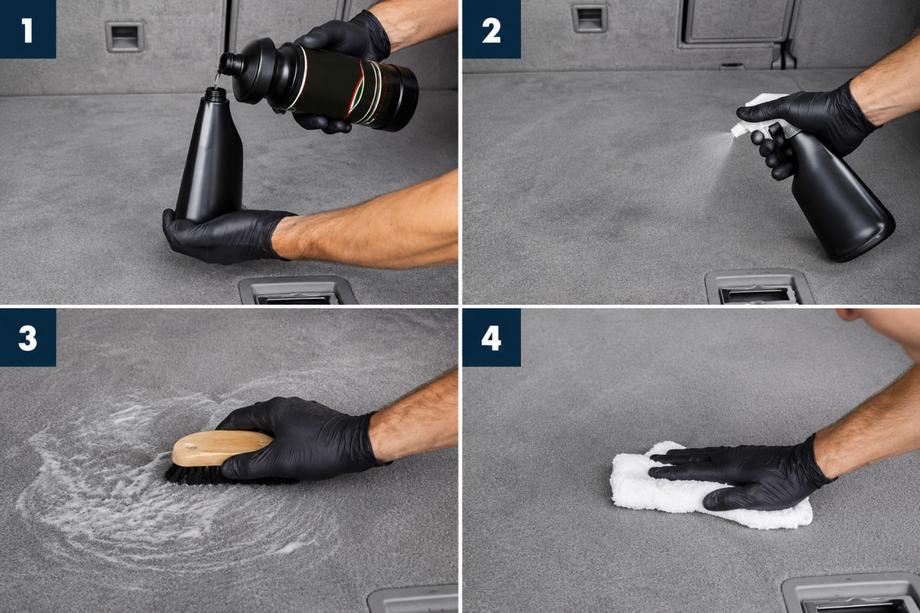 1

2

3

4